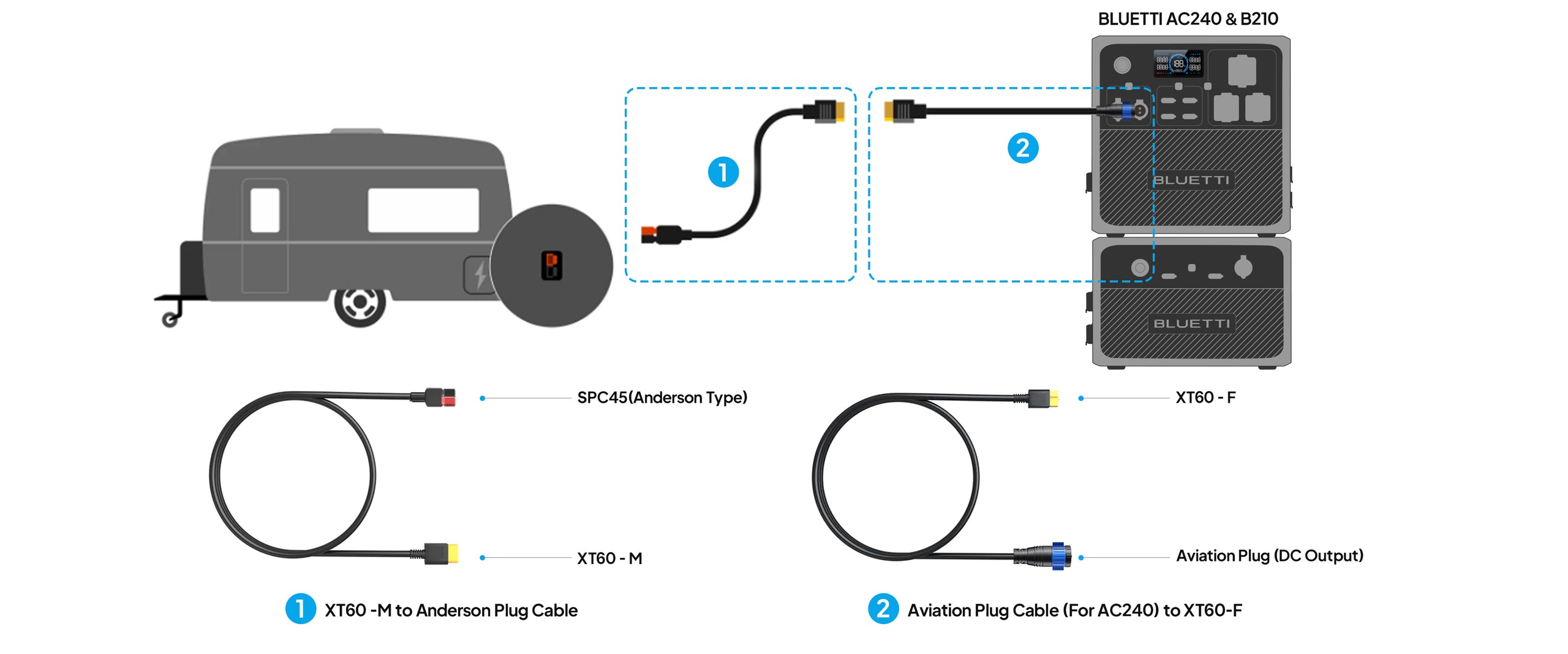 BLUETTI AC240 & B210

1

2

BLUETTI

BLUETTI

SPC45(Anderson Type)

XT60 - M

XT60 - F

Aviation Plug (DC Output)

1 XT60 -M to Anderson Plug Cable

2 Aviation Plug Cable (For AC240) to XT60-F